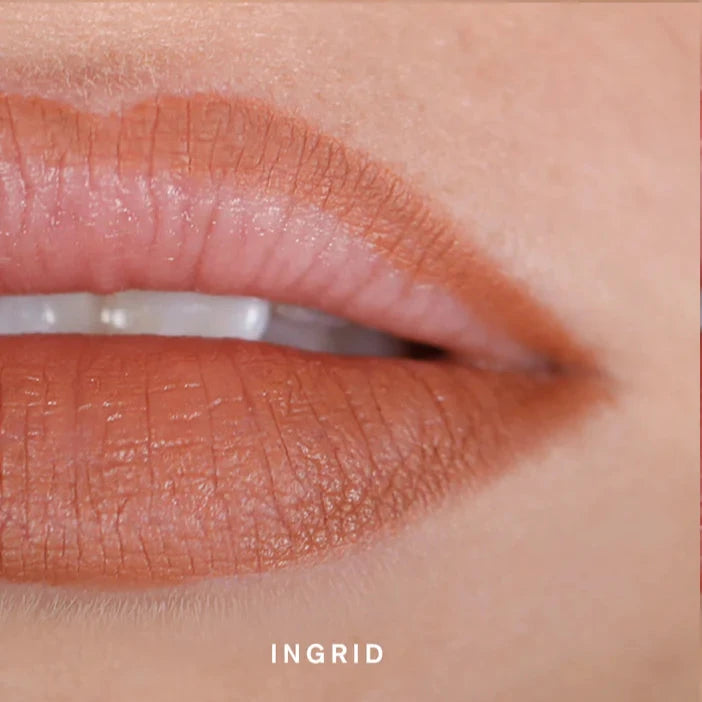 INGRID